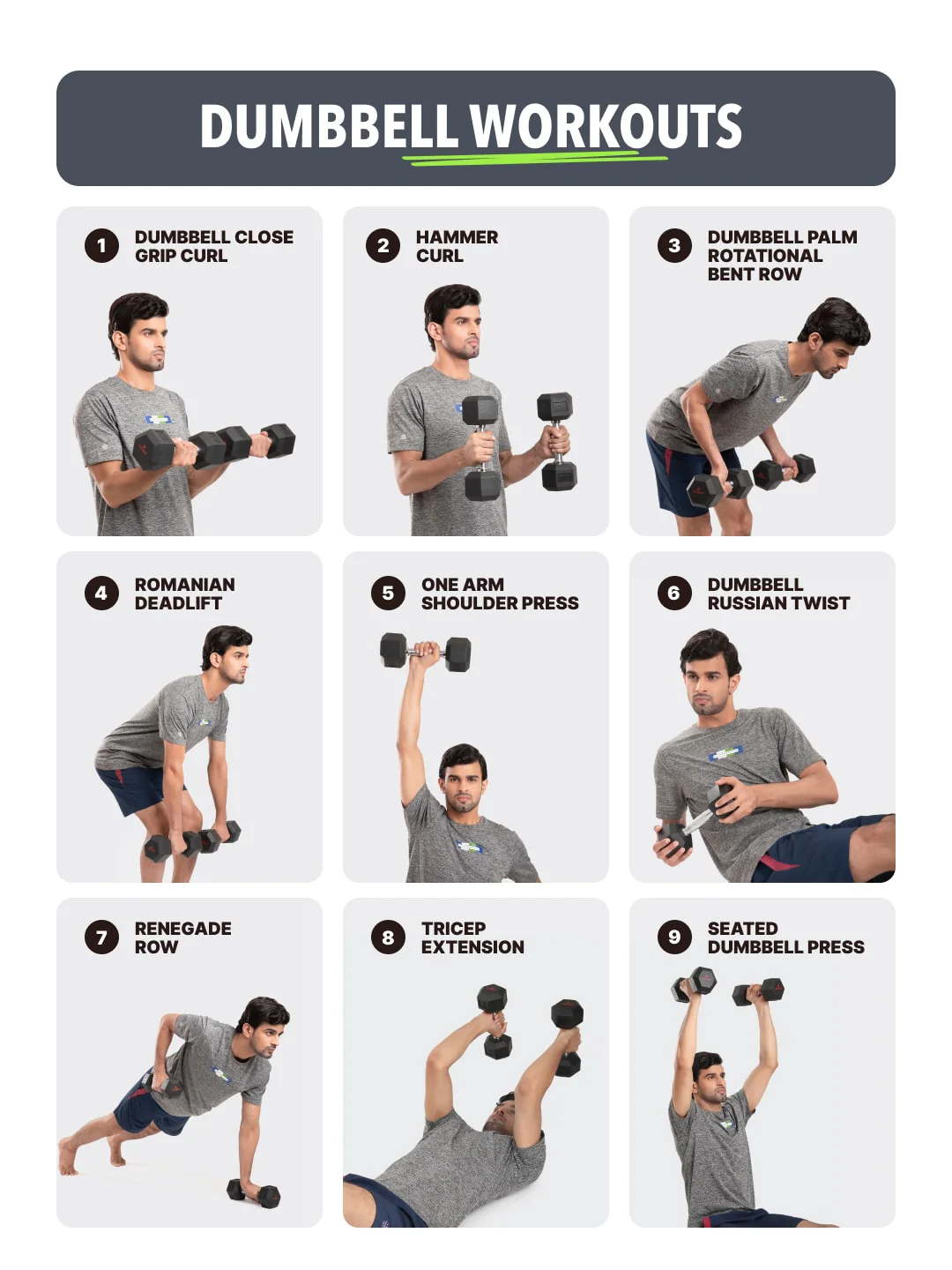 DUMBBELL WORKOUTS

1 DUMBBELL CLOSE GRIP CURL

2 HAMMER CURL

3 DUMBBELL PALM ROTATIONAL BENT ROW

4 ROMANIAN DEADLIFT

5 ONE ARM SHOULDER PRESS

6 DUMBBELL RUSSIAN TWIST

7 RENEGADE ROW

8 TRICEP EXTENSION

9 SEATED DUMBBELL PRESS