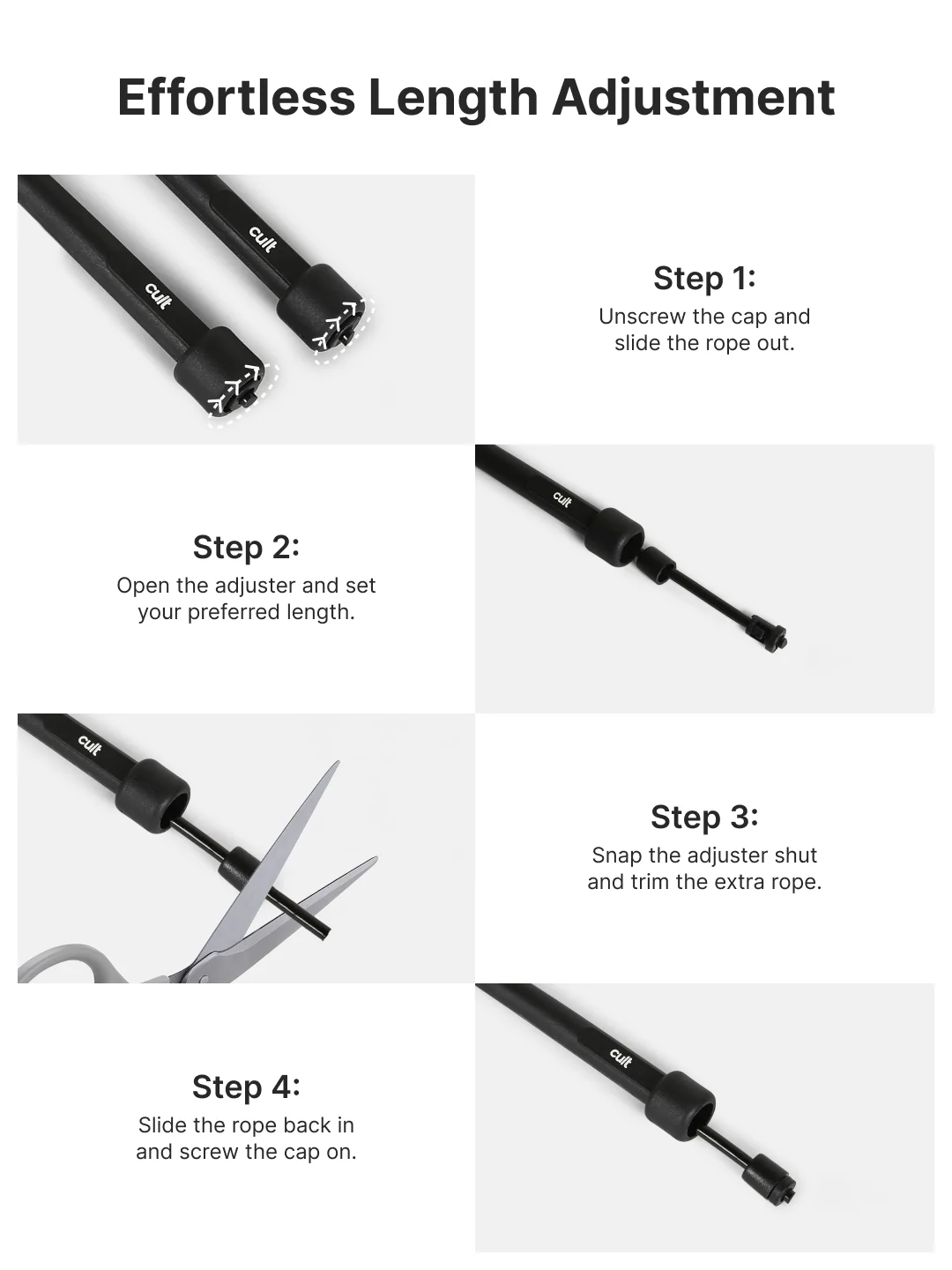 Effortless Length Adjustment

cult

cult

Step 1:
Unscrew the cap and slide the rope out.

Step 2:
Open the adjuster and set your preferred length.

cult

cult

Step 3:
Snap the adjuster shut and trim the extra rope.

Step 4:
Slide the rope back in and screw the cap on.

cult